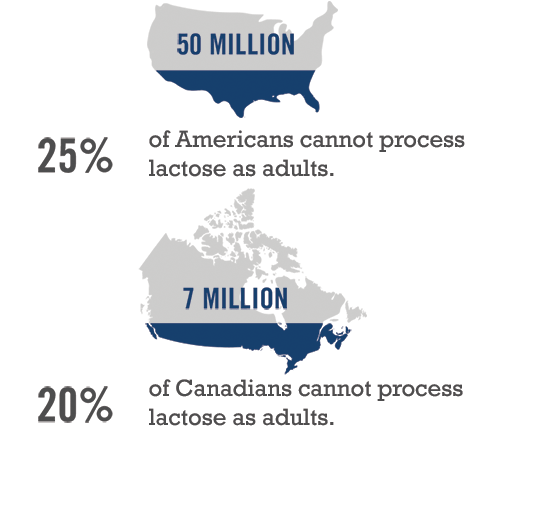 50 MILLION

25% of Americans cannot process lactose as adults.

7 MILLION

20% of Canadians cannot process lactose as adults.