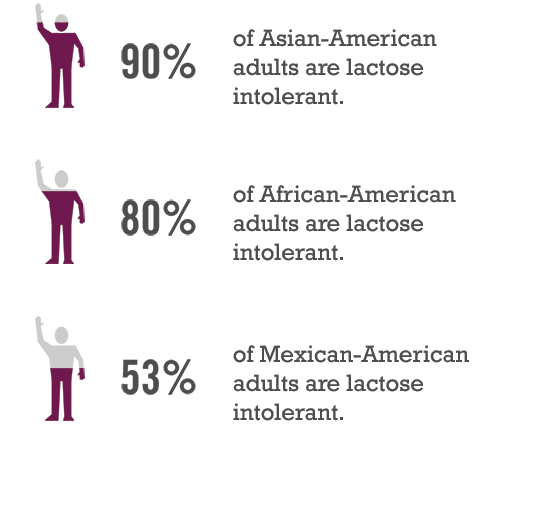 90% of Asian-American adults are lactose intolerant.

80% of African-American adults are lactose intolerant.

53% of Mexican-American adults are lactose intolerant.